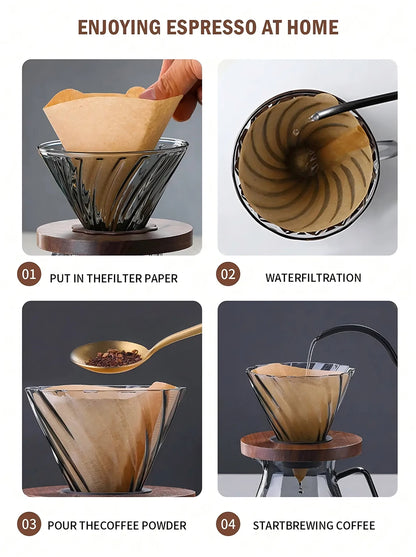 ENJOYING ESPRESSO AT HOME

01 PUT IN THEFILTER PAPER

02 WATERFILTRATION

03 POUR THECOFFEE POWDER

04 STARTBREWING COFFEE